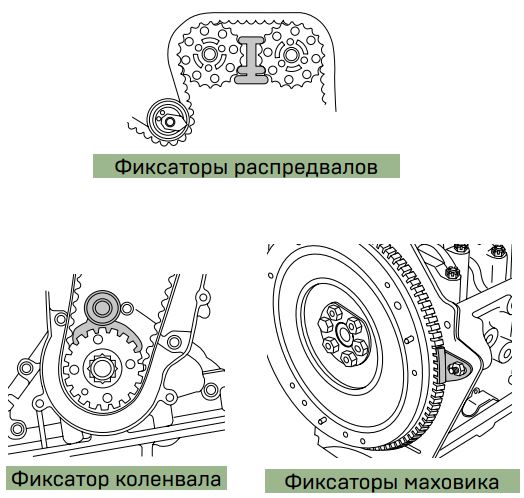 Фиксаторы распредвалов

Фиксатор коленвала

Фиксаторы маховика